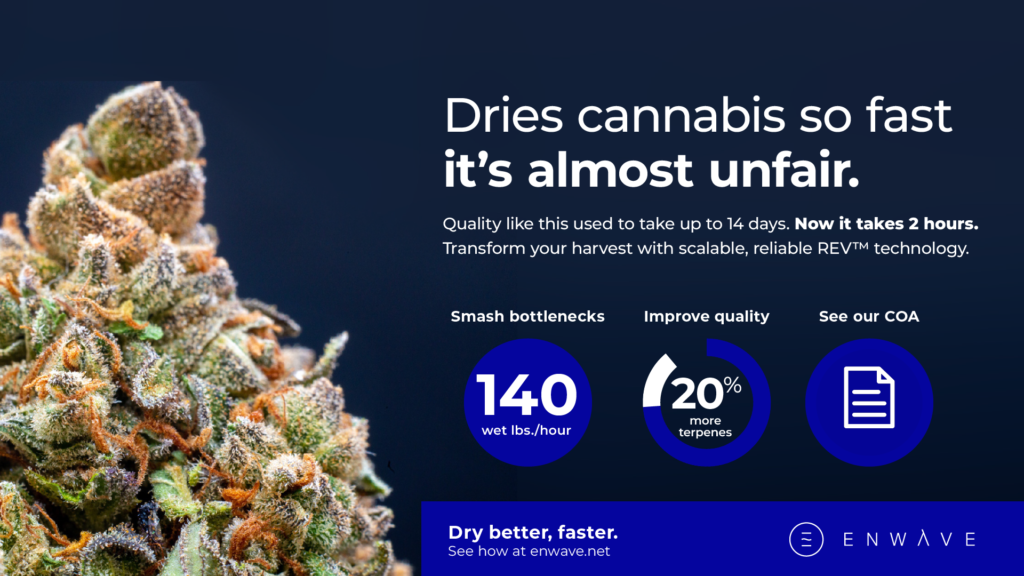 Dries cannabis so fast
it's almost unfair.

Quality like this used to take up to 14 days. Now it takes 2 hours. Transform your harvest with scalable, reliable REV™ technology.

Smash bottlenecks

140
wet lbs./hour

Improve quality

20%
more terpenes

See our COA

Dry better, faster.
See how at enwave.net

ENWAVE